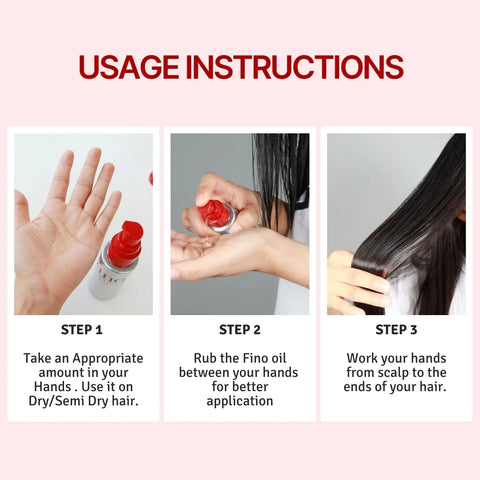 USAGE INSTRUCTIONS

STEP 1

Take an Appropriate amount in your Hands . Use it on Dry/Semi Dry hair.

STEP 2

Rub the Fino oil between your hands for better application

STEP 3

Work your hands from scalp to the ends of your hair.