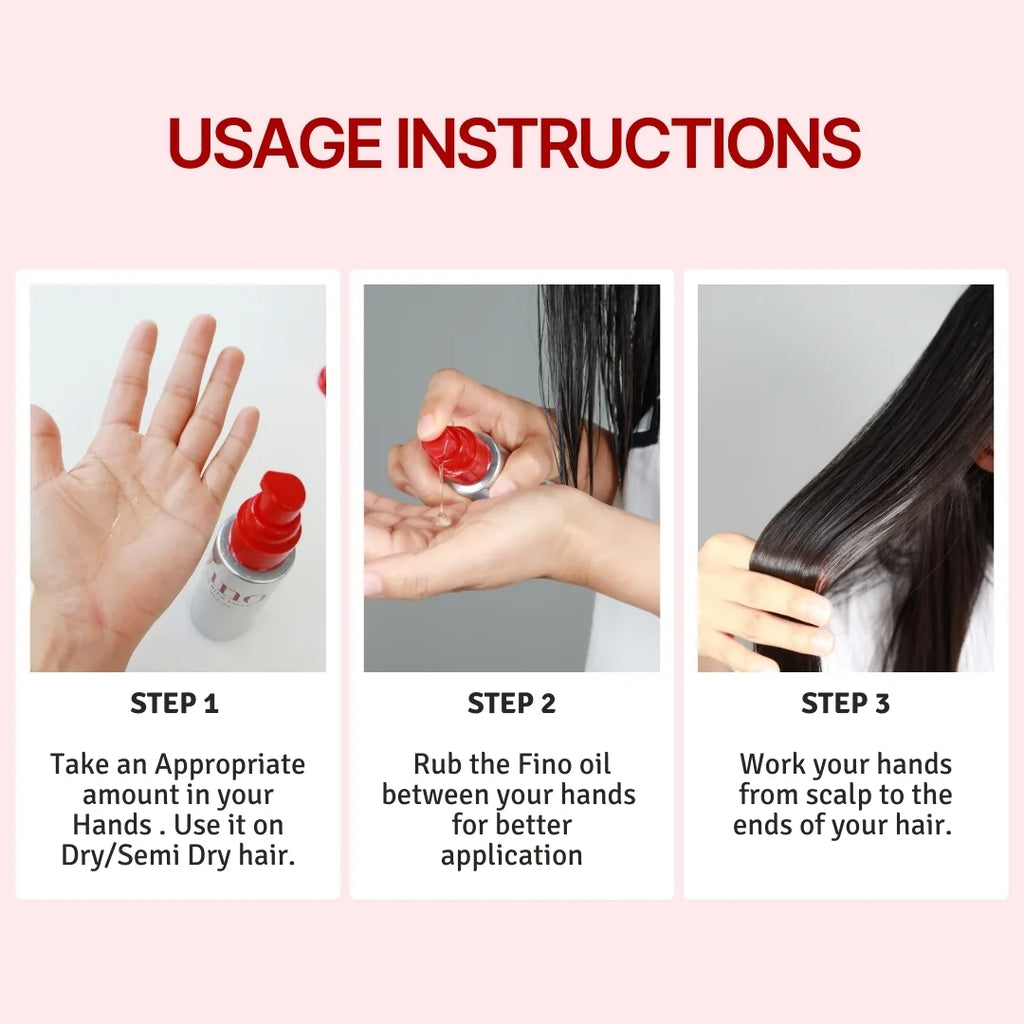 USAGE INSTRUCTIONS

STEP 1

Take an Appropriate amount in your Hands . Use it on Dry/Semi Dry hair.

STEP 2

Rub the Fino oil between your hands for better application

STEP 3

Work your hands from scalp to the ends of your hair.